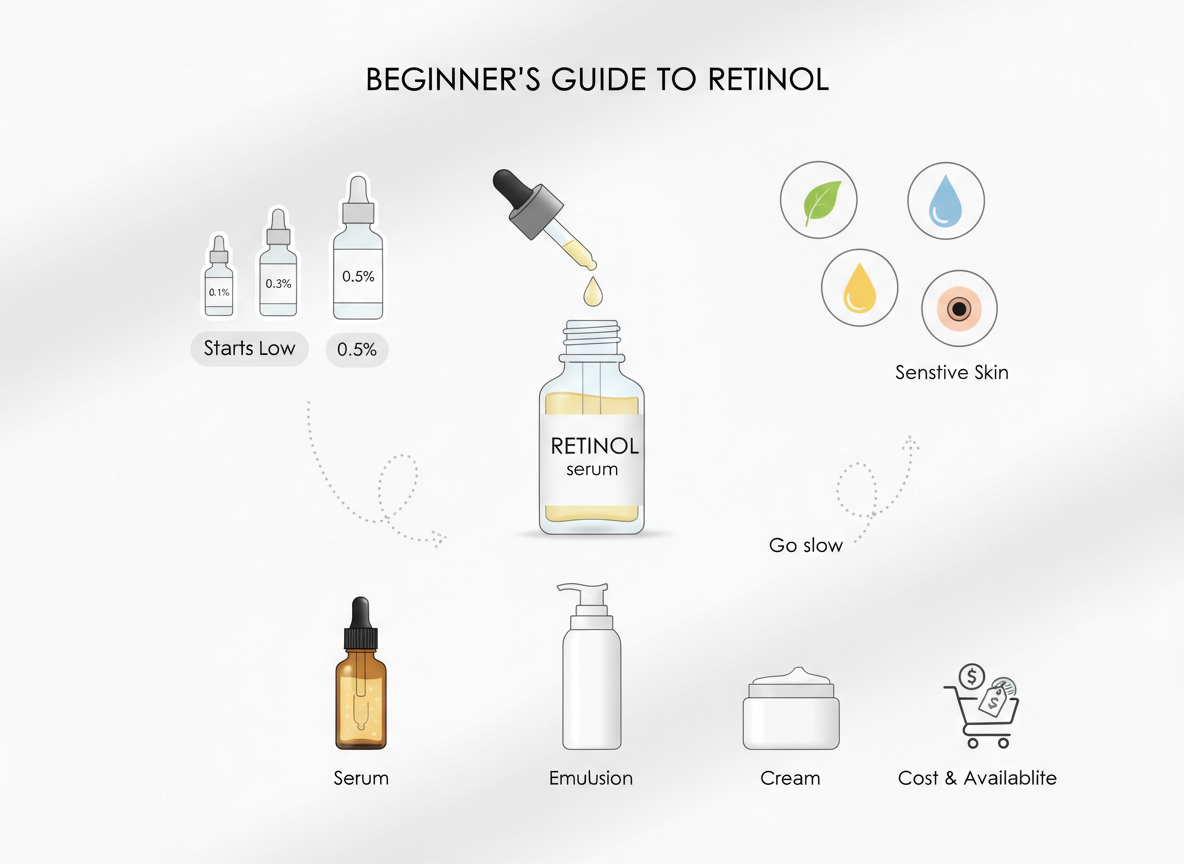 BEGINNER'S GUIDE TO RETINOL

0.1%
0.3%
0.5%

Starts Low
0.5%

RETINOL
serum

Senstive Skin

Go slow

Serum
Emulsion
Cream
Cost & Availablite